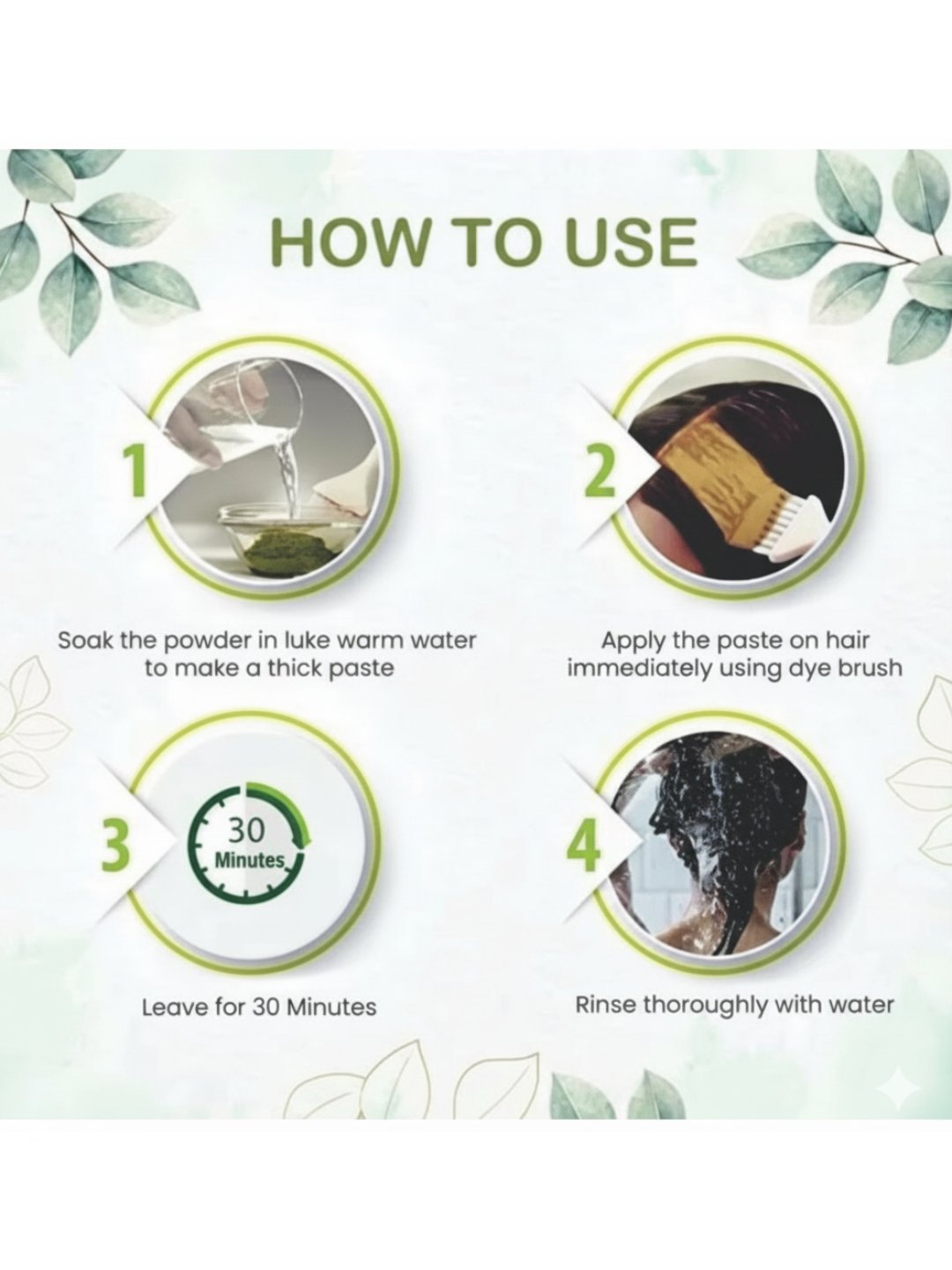 HOW TO USE

1

Soak the powder in luke warm water to make a thick paste

2

Apply the paste on hair immediately using dye brush

3

30 Minutes

Leave for 30 Minutes

4

Rinse thoroughly with water